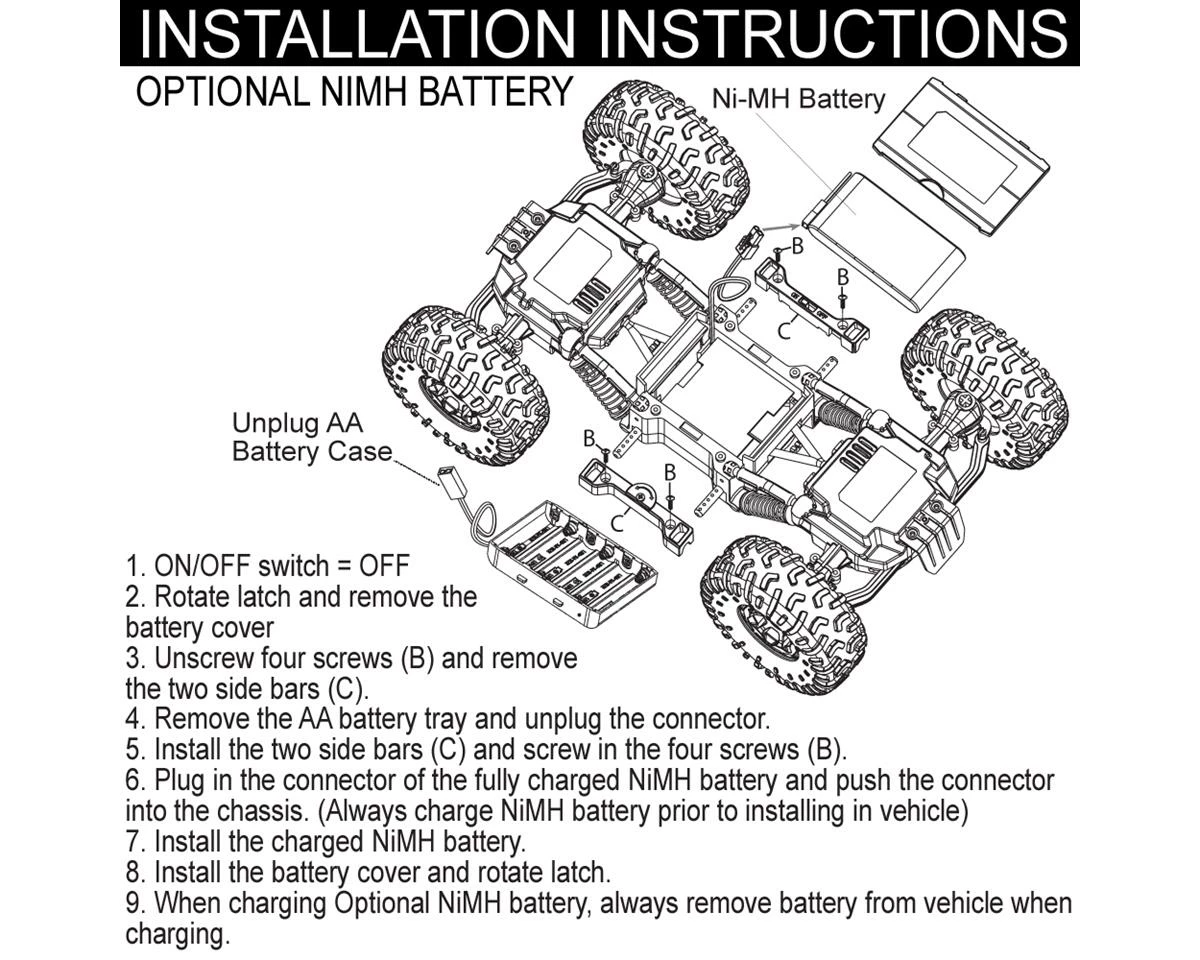 INSTALLATION INSTRUCTIONS

OPTIONAL NIMH BATTERY

Ni-MH Battery

B

B

C

Unplug AA Battery Case

B

B

C

1. ON/OFF switch = OFF
2. Rotate latch and remove the battery cover
3. Unscrew four screws (B) and remove the two side bars (C).
4. Remove the AA battery tray and unplug the connector.
5. Install the two side bars (C) and screw in the four screws (B).
6. Plug in the connector of the fully charged NiMH battery and push the connector into the chassis. (Always charge NiMH battery prior to installing in vehicle)
7. Install the charged NiMH battery.
8. Install the battery cover and rotate latch.
9. When charging Optional NiMH battery, always remove battery from vehicle when charging.